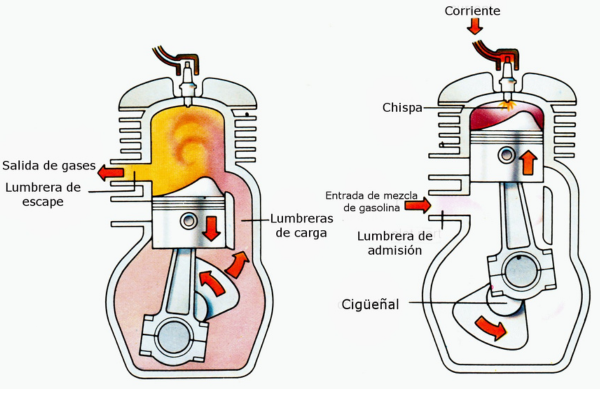 Salida de gases
Lumbrera de escape
Lumbreras de carga

Corriente
Chispa
Entrada de mezcla de gasolina
Lumbrera de admisión
Cigüeñal