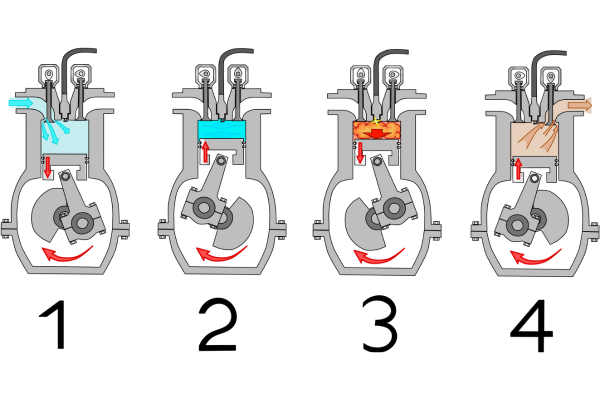 1 2 3 4